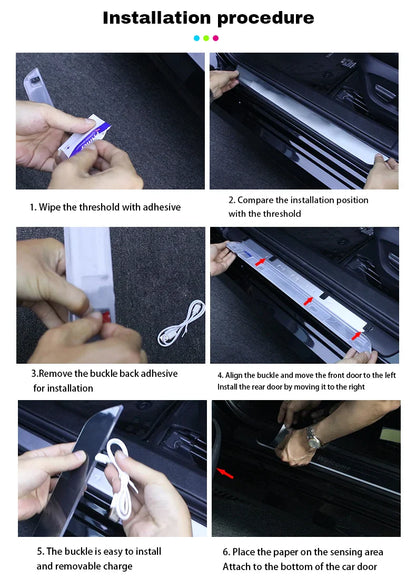 Installation procedure

1. Wipe the threshold with adhesive

2. Compare the installation position with the threshold

3.Remove the buckle back adhesive for installation

4. Align the buckle and move the front door to the left
Install the rear door by moving it to the right

5. The buckle is easy to install and removable charge

6. Place the paper on the sensing area
Attach to the bottom of the car door