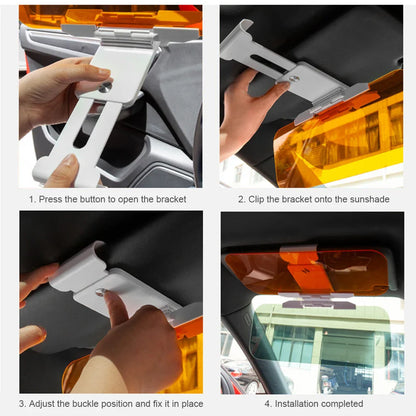 1. Press the button to open the bracket

2. Clip the bracket onto the sunshade

3. Adjust the buckle position and fix it in place

4. Installation completed